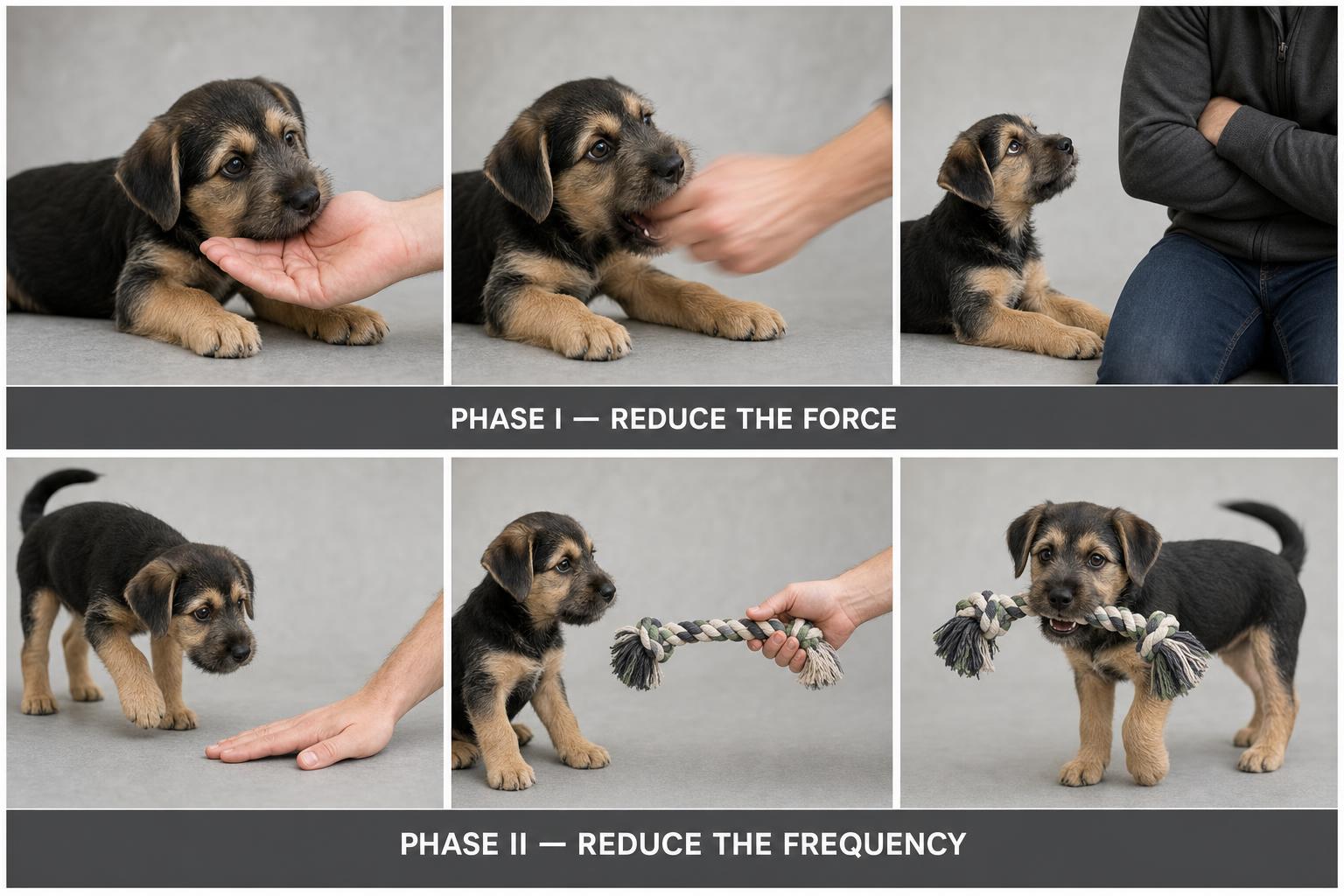 PHASE I — REDUCE THE FORCE

PHASE II — REDUCE THE FREQUENCY